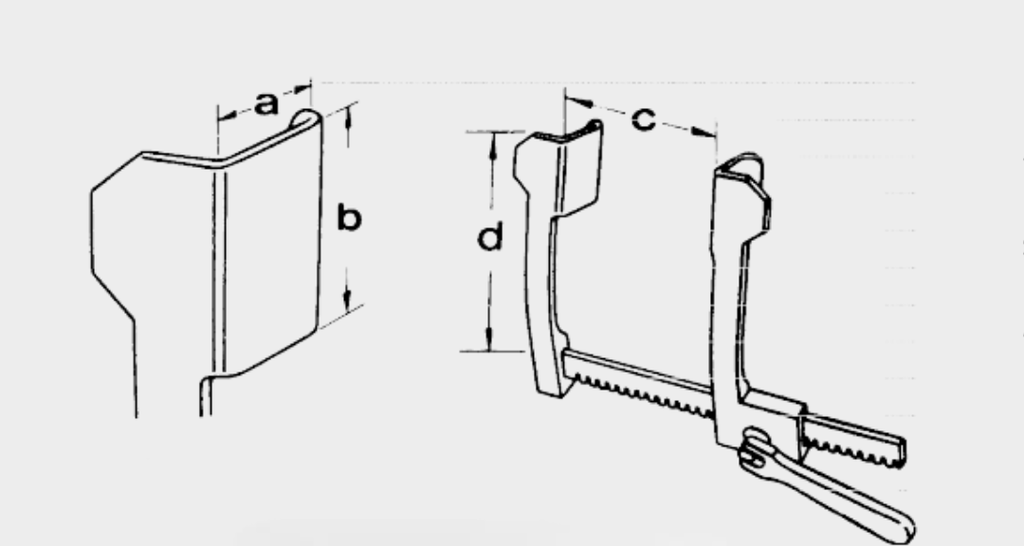 a
b
c
d